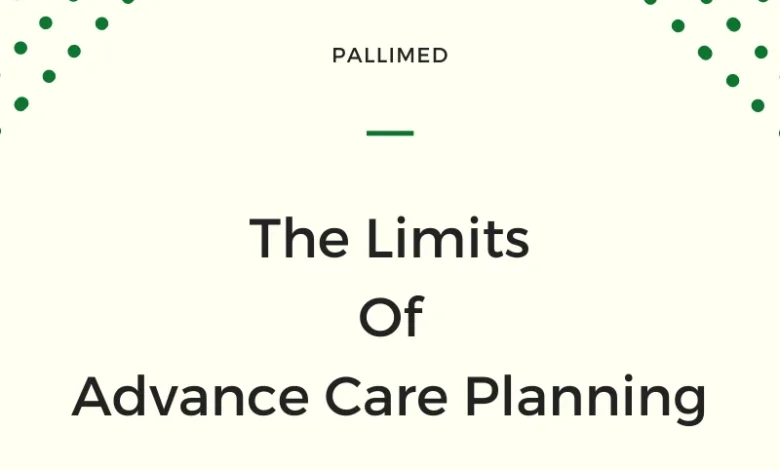 PALLIMED

The Limits
Of
Advance Care Planning