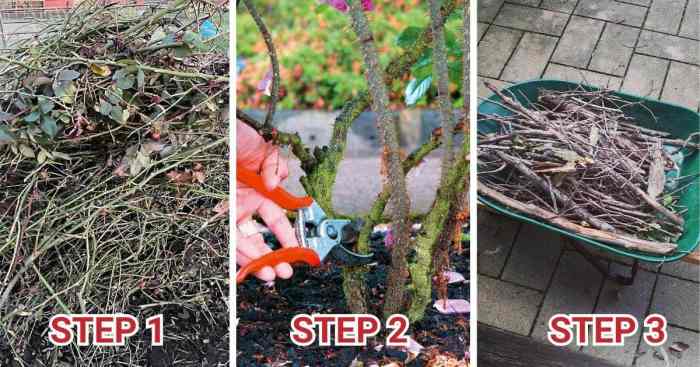 STEP 1

STEP 2

STEP 3