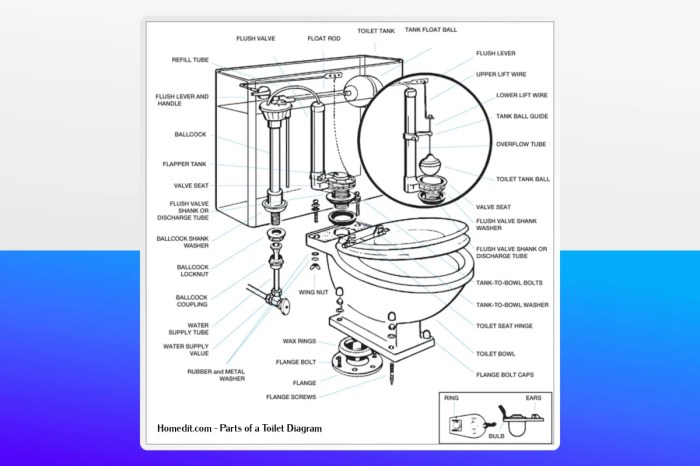 FLUSH VALVE
FLOAT ROD
TOILET TANK
TANK FLOAT BALL
REFILL TUBE
FLUSH LEVER AND HANDLE
BALLCOCK
FLAPPER TANK
VALVE SEAT
FLUSH VALVE SHANK OR DISCHARGE TUBE
BALLCOCK SHANK WASHER
BALLCOCK LOCKNUT
BALLCOCK COUPLING
WATER SUPPLY TUBE
WATER SUPPLY VALUE
RUBBER and METAL WASHER
WING NUT
WAX RINGS
FLANGE BOLT
FLANGE
FLANGE SCREWS
FLUSH LEVER
UPPER LIFT WIRE
LOWER LIFT WIRE
TANK BALL GUIDE
OVERFLOW TUBE
TOILET TANK BALL
VALVE SEAT
FLUSH VALVE SHANK WASHER
FLUSH VALVE SHANK OR DISCHARGE TUBE
TANK-TO-BOWL BOLTS
TANK-TO-BOWL WASHER
TOILET SEAT HINGE
TOILET BOWL
FLANGE BOLT CAPS
RING
EARS
BULB
Homedit.com - Parts of a Toilet Diagram